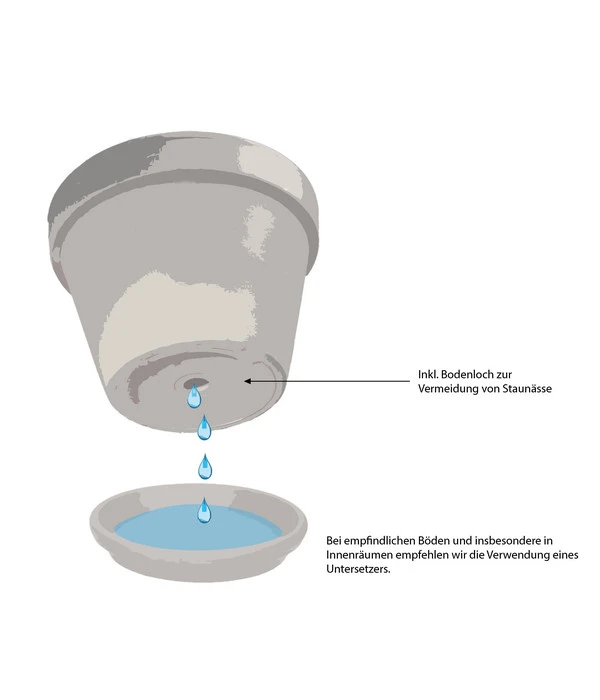 Inkl. Bodenloch zur Vermeidung von Staunässe

Bei empfindlichen Böden und insbesondere in Innenräumen empfehlen wir die Verwendung eines Untersetzers.